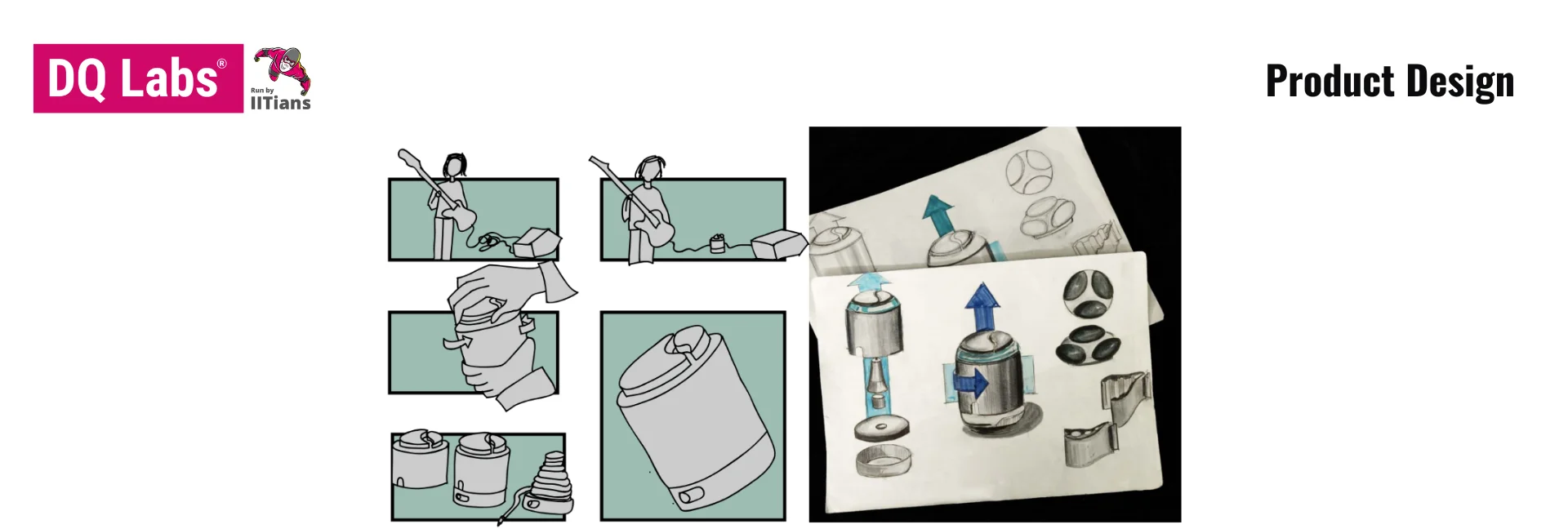 DQ Labs®

Run by IITians

Product Design