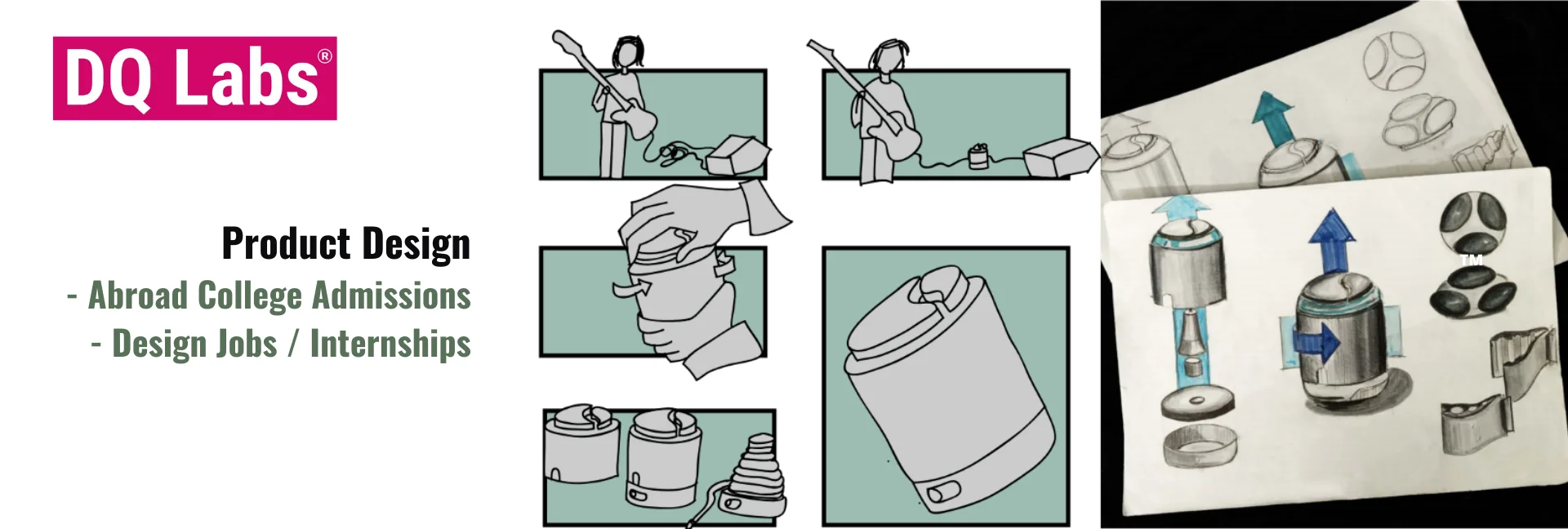 DQ Labs®

Product Design
- Abroad College Admissions
- Design Jobs / Internships

TM